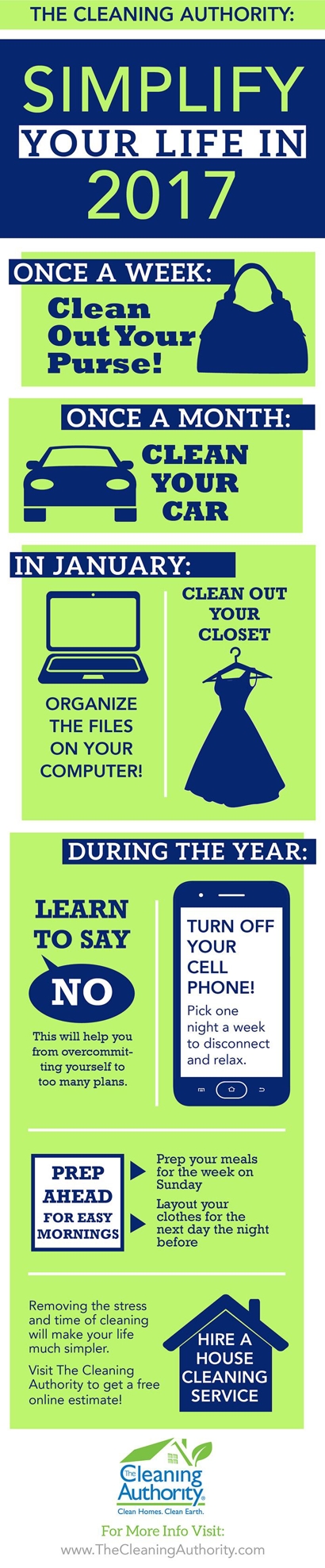 THE CLEANING AUTHORITY:

SIMPLIFY YOUR LIFE IN 2017

ONCE A WEEK:

Clean Out Your Purse!

ONCE A MONTH:

CLEAN YOUR CAR

IN JANUARY:

ORGANIZE THE FILES ON YOUR COMPUTER!

CLEAN OUT YOUR CLOSET

DURING THE YEAR:

LEARN TO SAY NO

This will help you from overcommitting yourself to too many plans.

TURN OFF YOUR CELL PHONE!

Pick one night a week to disconnect and relax.

PREP AHEAD FOR EASY MORNINGS

Prep your meals for the week on Sunday

Layout your clothes for the next day the night before

Removing the stress and time of cleaning will make your life much simpler.

Visit The Cleaning Authority to get a free online estimate!

HIRE A HOUSE CLEANING SERVICE

The Cleaning Authority

Clean Homes. Clean Earth.

For More Info Visit:
www.TheCleaningAuthority.com