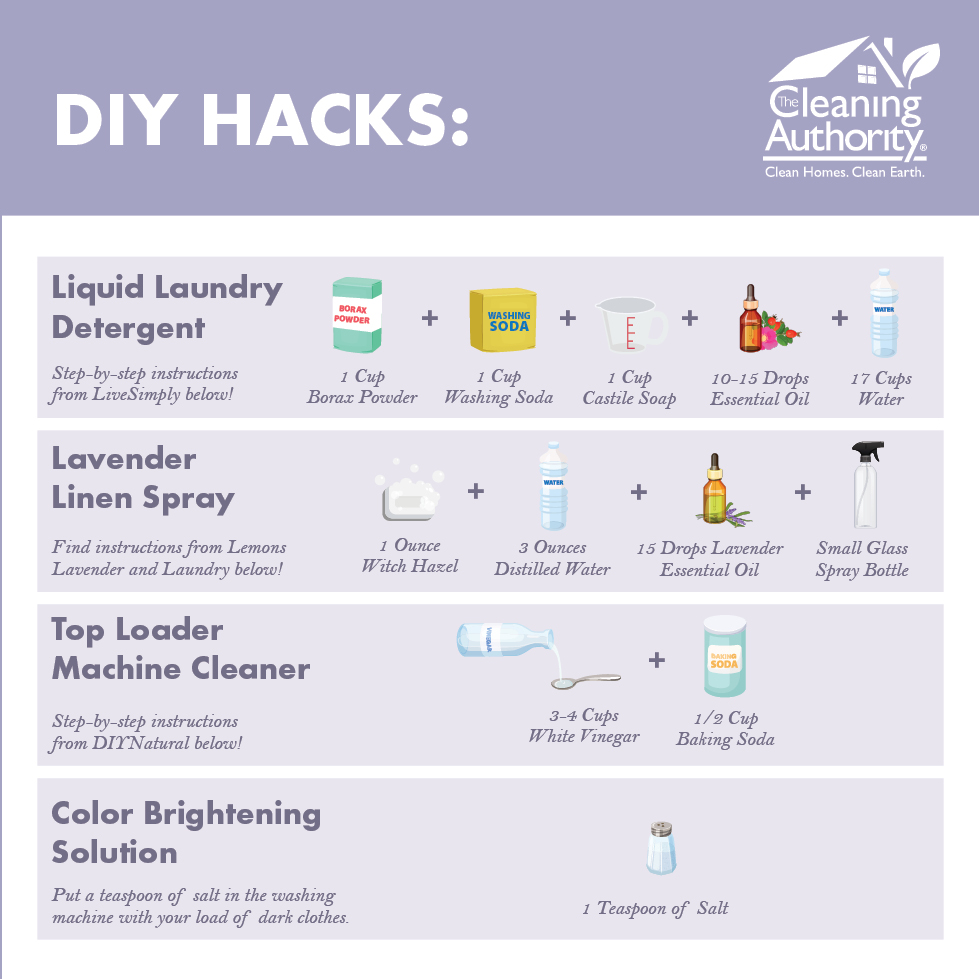 DIY HACKS:

The Cleaning Authority®
Clean Homes. Clean Earth.

Liquid Laundry Detergent

Step-by-step instructions from LiveSimply below!

BORAX POWDER
1 Cup
Borax Powder
+
WASHING SODA
1 Cup
Washing Soda
+
1 Cup
Castile Soap
+
10-15 Drops
Essential Oil
+
WATER
17 Cups
Water

Lavender Linen Spray

Find instructions from Lemons Lavender and Laundry below!

1 Ounce
Witch Hazel
+
WATER
3 Ounces
Distilled Water
+
15 Drops Lavender
Essential Oil
+
Small Glass
Spray Bottle

Top Loader Machine Cleaner

Step-by-step instructions from DIYNatural below!

VINEGAR
3-4 Cups
White Vinegar
+
BAKING SODA
1/2 Cup
Baking Soda

Color Brightening Solution

Put a teaspoon of salt in the washing machine with your load of dark clothes.

1 Teaspoon of Salt