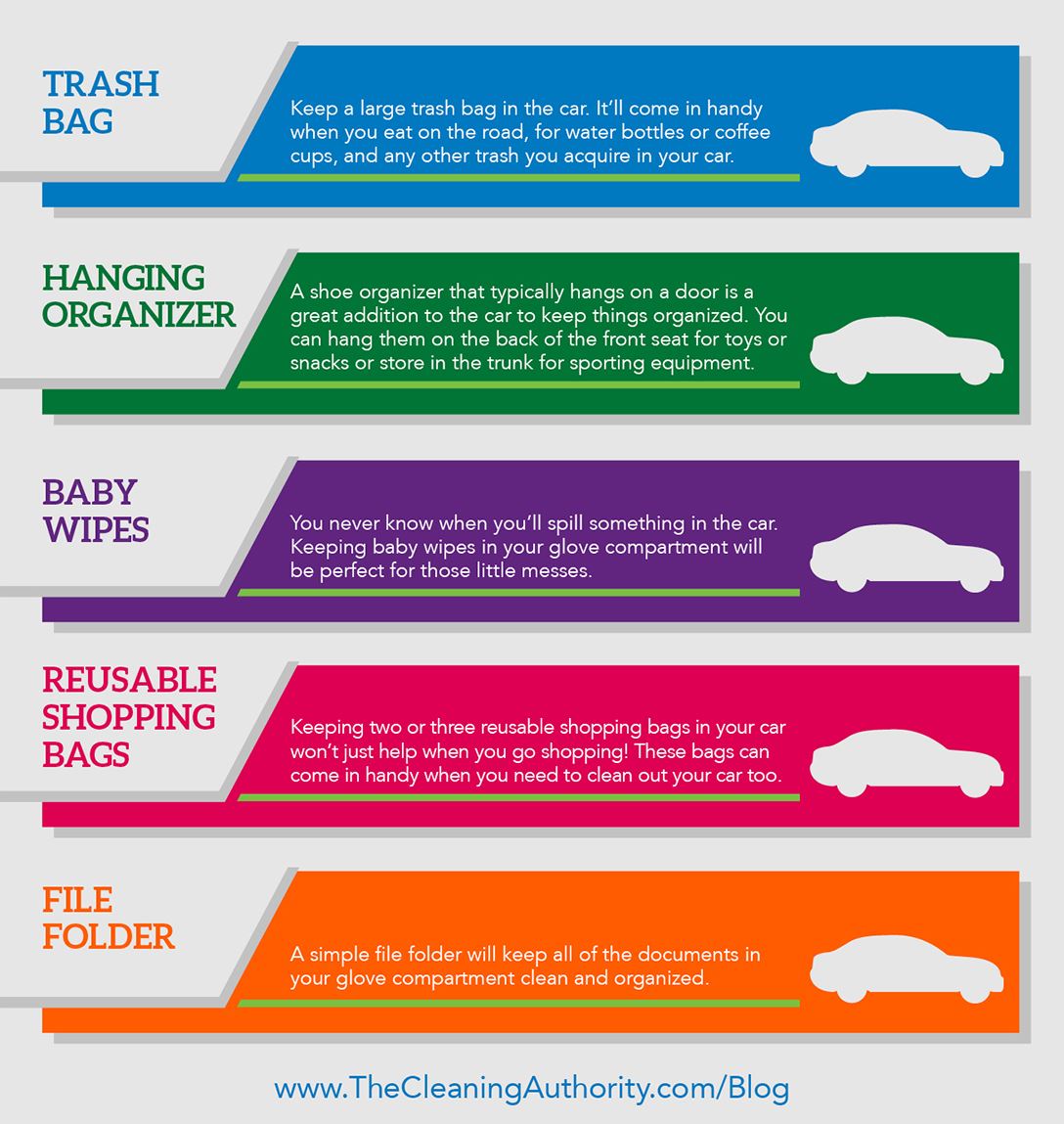 TRASH BAG

Keep a large trash bag in the car. It'll come in handy when you eat on the road, for water bottles or coffee cups, and any other trash you acquire in your car.

HANGING ORGANIZER

A shoe organizer that typically hangs on a door is a great addition to the car to keep things organized. You can hang them on the back of the front seat for toys or snacks or store in the trunk for sporting equipment.

BABY WIPES

You never know when you'll spill something in the car. Keeping baby wipes in your glove compartment will be perfect for those little messes.

REUSABLE SHOPPING BAGS

Keeping two or three reusable shopping bags in your car won't just help when you go shopping! These bags can come in handy when you need to clean out your car too.

FILE FOLDER

A simple file folder will keep all of the documents in your glove compartment clean and organized.

www.TheCleaningAuthority.com/Blog