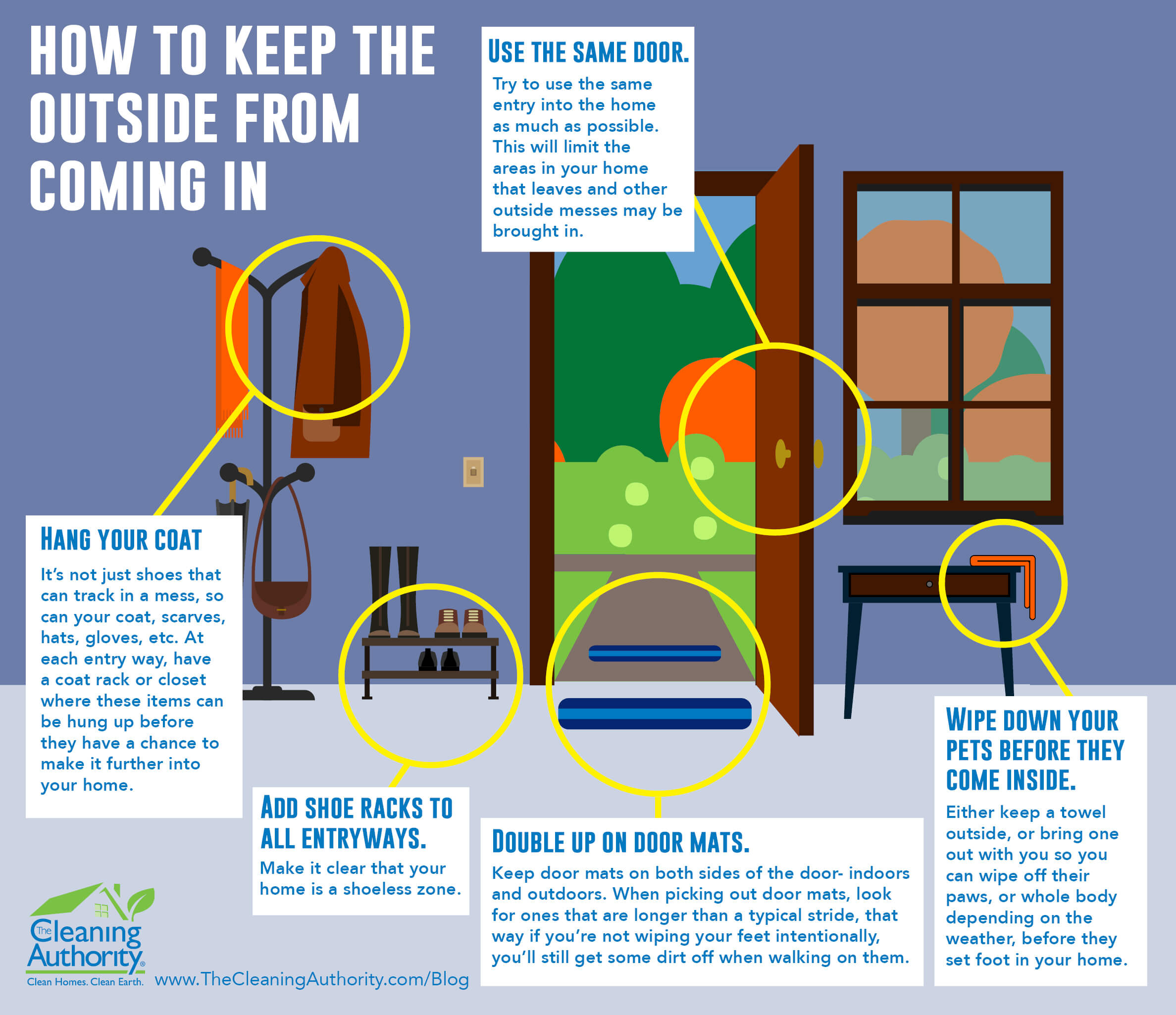 HOW TO KEEP THE OUTSIDE FROM COMING IN

USE THE SAME DOOR.

Try to use the same entry into the home as much as possible. This will limit the areas in your home that leaves and other outside messes may be brought in.

HANG YOUR COAT

It's not just shoes that can track in a mess, so can your coat, scarves, hats, gloves, etc. At each entry way, have a coat rack or closet where these items can be hung up before they have a chance to make it further into your home.

ADD SHOE RACKS TO ALL ENTRYWAYS.

Make it clear that your home is a shoeless zone.

DOUBLE UP ON DOOR MATS.

Keep door mats on both sides of the door- indoors and outdoors. When picking out door mats, look for ones that are longer than a typical stride, that way if you're not wiping your feet intentionally, you'll still get some dirt off when walking on them.

WIPE DOWN YOUR PETS BEFORE THEY COME INSIDE.

Either keep a towel outside, or bring one out with you so you can wipe off their paws, or whole body depending on the weather, before they set foot in your home.

The Cleaning Authority®
Clean Homes. Clean Earth.

www.TheCleaningAuthority.com/Blog