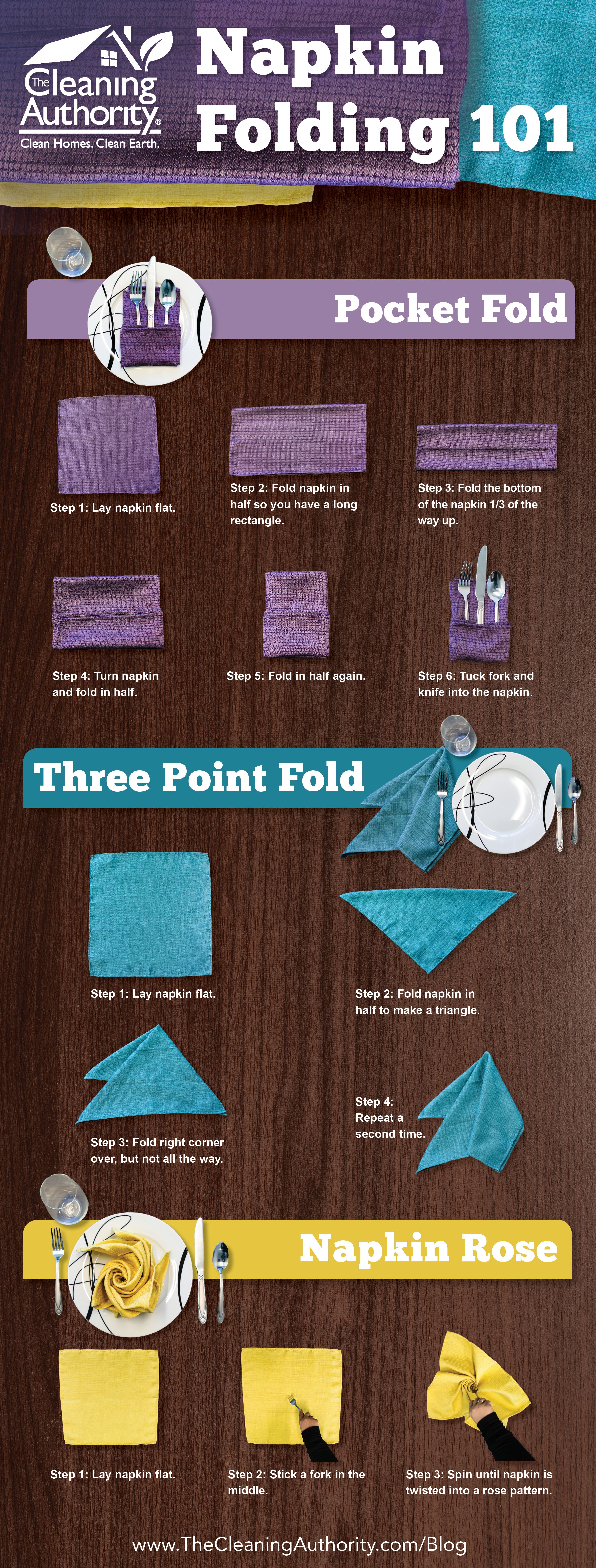 The Cleaning Authority®
Clean Homes. Clean Earth.

Napkin Folding 101

Pocket Fold

Step 1: Lay napkin flat.

Step 2: Fold napkin in half so you have a long rectangle.

Step 3: Fold the bottom of the napkin 1/3 of the way up.

Step 4: Turn napkin and fold in half.

Step 5: Fold in half again.

Step 6: Tuck fork and knife into the napkin.

Three Point Fold

Step 1: Lay napkin flat.

Step 2: Fold napkin in half to make a triangle.

Step 3: Fold right corner over, but not all the way.

Step 4: Repeat a second time.

Napkin Rose

Step 1: Lay napkin flat.

Step 2: Stick a fork in the middle.

Step 3: Spin until napkin is twisted into a rose pattern.

www.TheCleaningAuthority.com/Blog